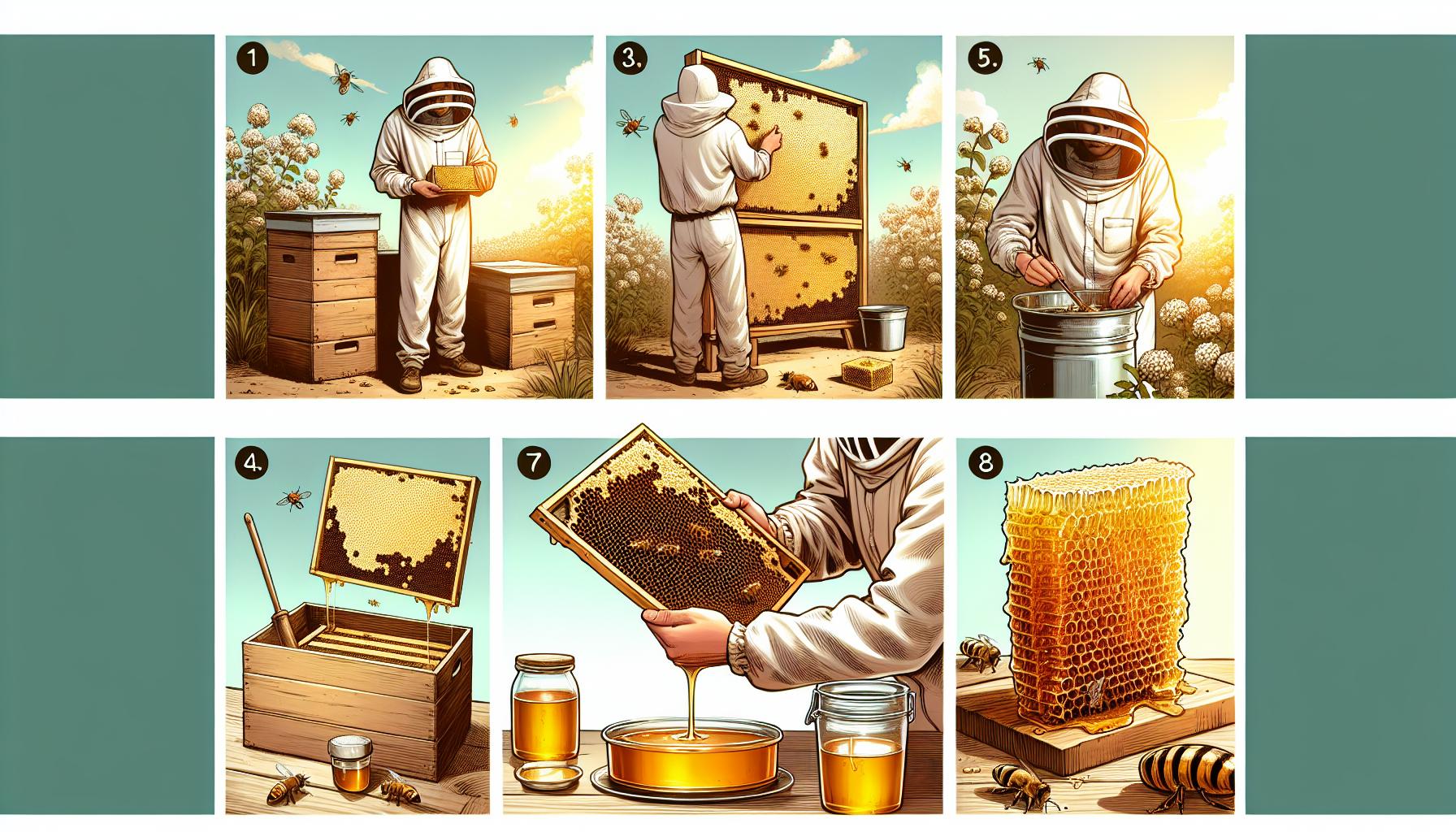 1

3.

5.

4.

7

8