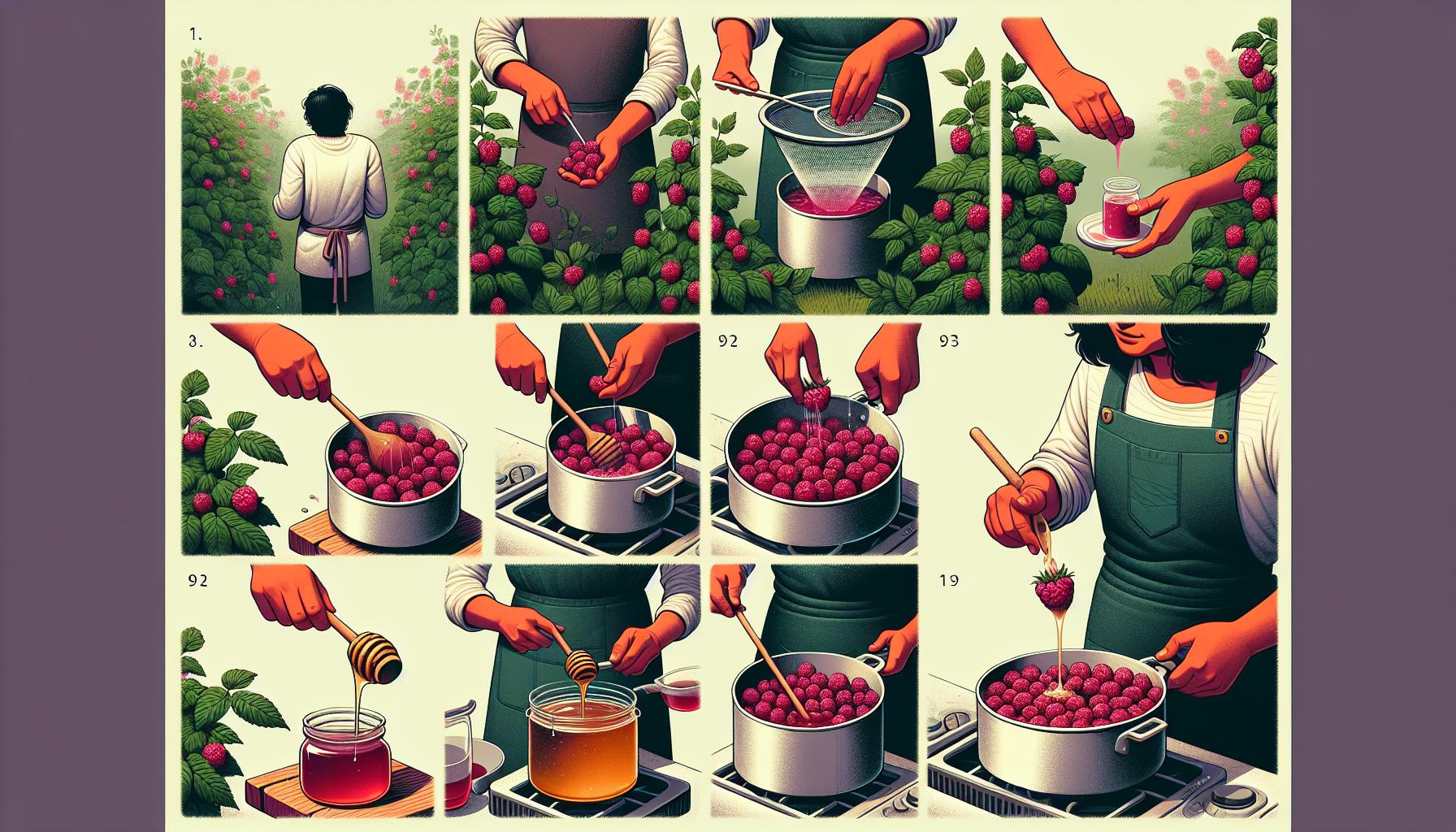 1.

3.

92

93

92

19