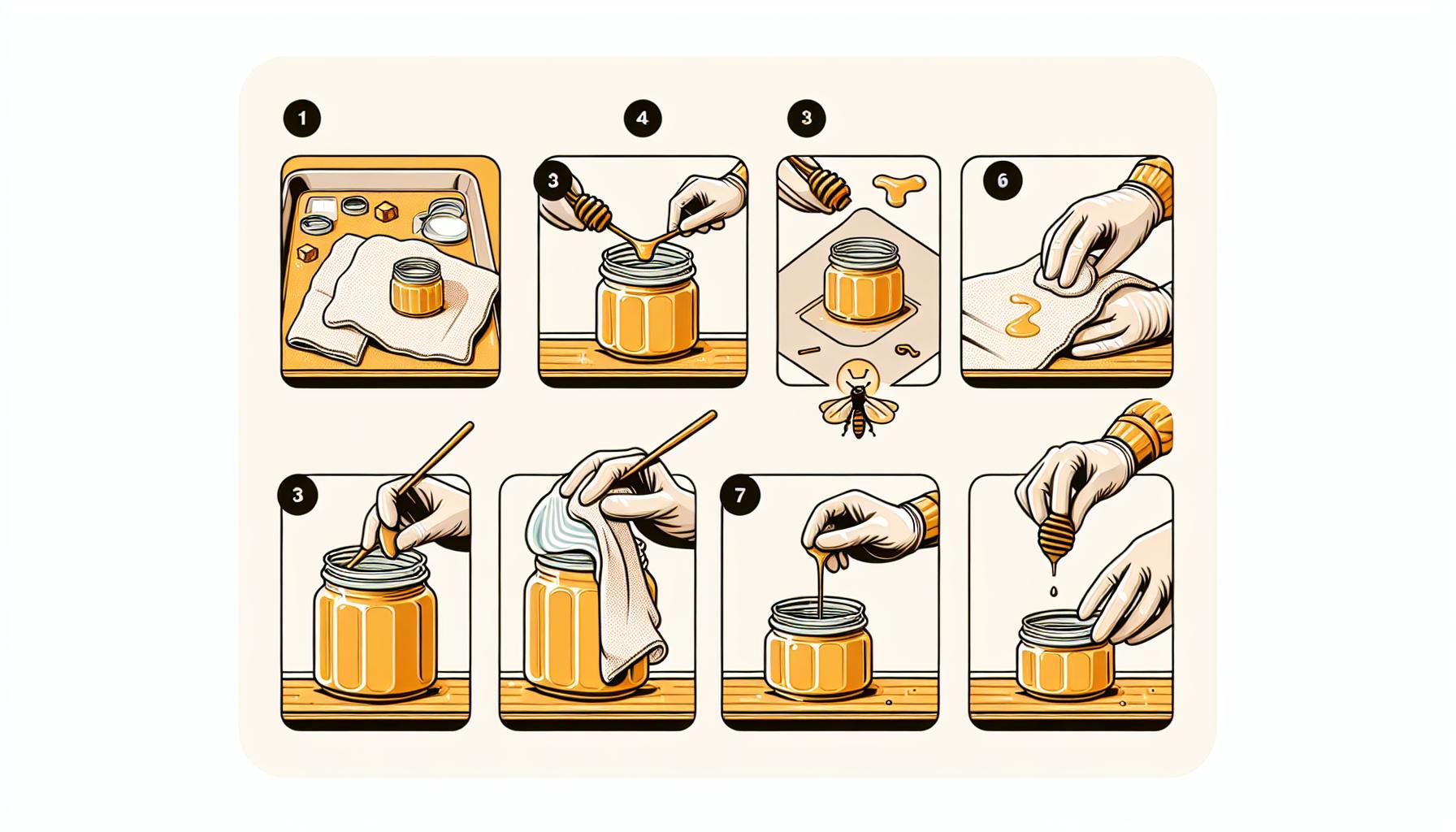 1

4

3

3

6

3

7